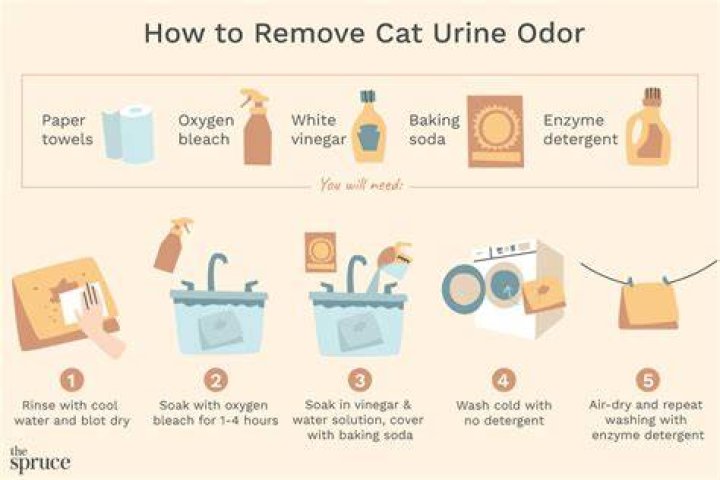 How to Remove Cat Urine Odor

Paper towels

Oxygen bleach

White vinegar

Baking soda

Enzyme detergent

You will need:

1
Rinse with cool water and blot dry

2
Soak with oxygen bleach for 1-4 hours

3
Soak in vinegar & water solution, cover with baking soda

4
Wash cold with no detergent

5
Air-dry and repeat washing with enzyme detergent

the spruce