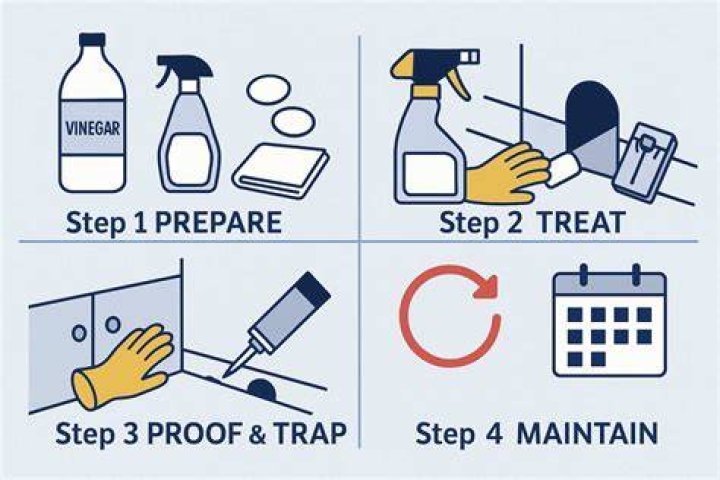 VINEGAR

Step 1 PREPARE

Step 2 TREAT

Step 3 PROOF & TRAP

Step 4 MAINTAIN